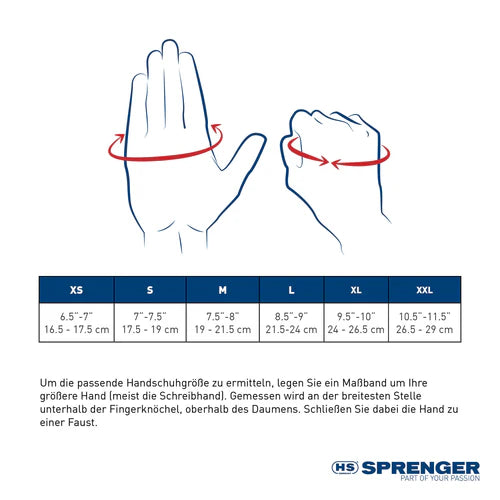 | XS | S | M | L | XL | XXL |
|---|---|---|---|---|---|
| 6.5"-7" 16.5 - 17.5 cm | 7"-7.5" 17.5 - 19 cm | 7.5"-8" 19 - 21.5 cm | 8.5"-9" 21.5-24 cm | 9.5"-10" 24 - 26.5 cm | 10.5"-11.5" 26.5 - 29 cm |

Um die passende Handschuhgröße zu ermitteln, legen Sie ein Maßband um Ihre größere Hand (meist die Schreibhand). Gemessen wird an der breitesten Stelle unterhalb der Fingerknöchel, oberhalb des Daumens. Schließen Sie dabei die Hand zu einer Faust.

HS SPRENGER
PART OF YOUR PASSION